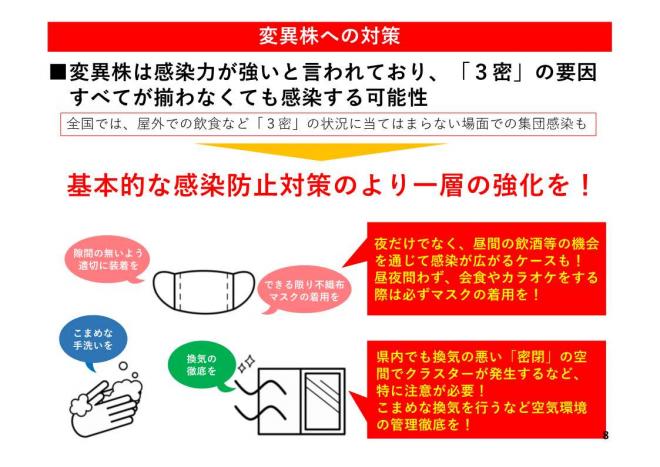 変異株への対策

■変異株は感染力が強いと言われており、「３密」の要因すべてが揃わなくても感染する可能性

全国では、屋外での飲食など「３密」の状況に当てはまらない場面での集団感染も

基本的な感染防止対策のより一層の強化を！

隙間の無いよう適切に装着を

できる限り不織布マスクの着用を

夜だけでなく、昼間の飲酒等の機会を通じて感染が広がるケースも！昼夜問わず、会食やカラオケをする際は必ずマスクの着用を！

こまめな手洗いを

換気の徹底を

県内でも換気の悪い「密閉」の空間でクラスターが発生するなど、特に注意が必要！こまめな換気を行うなど空気環境の管理徹底を！

8